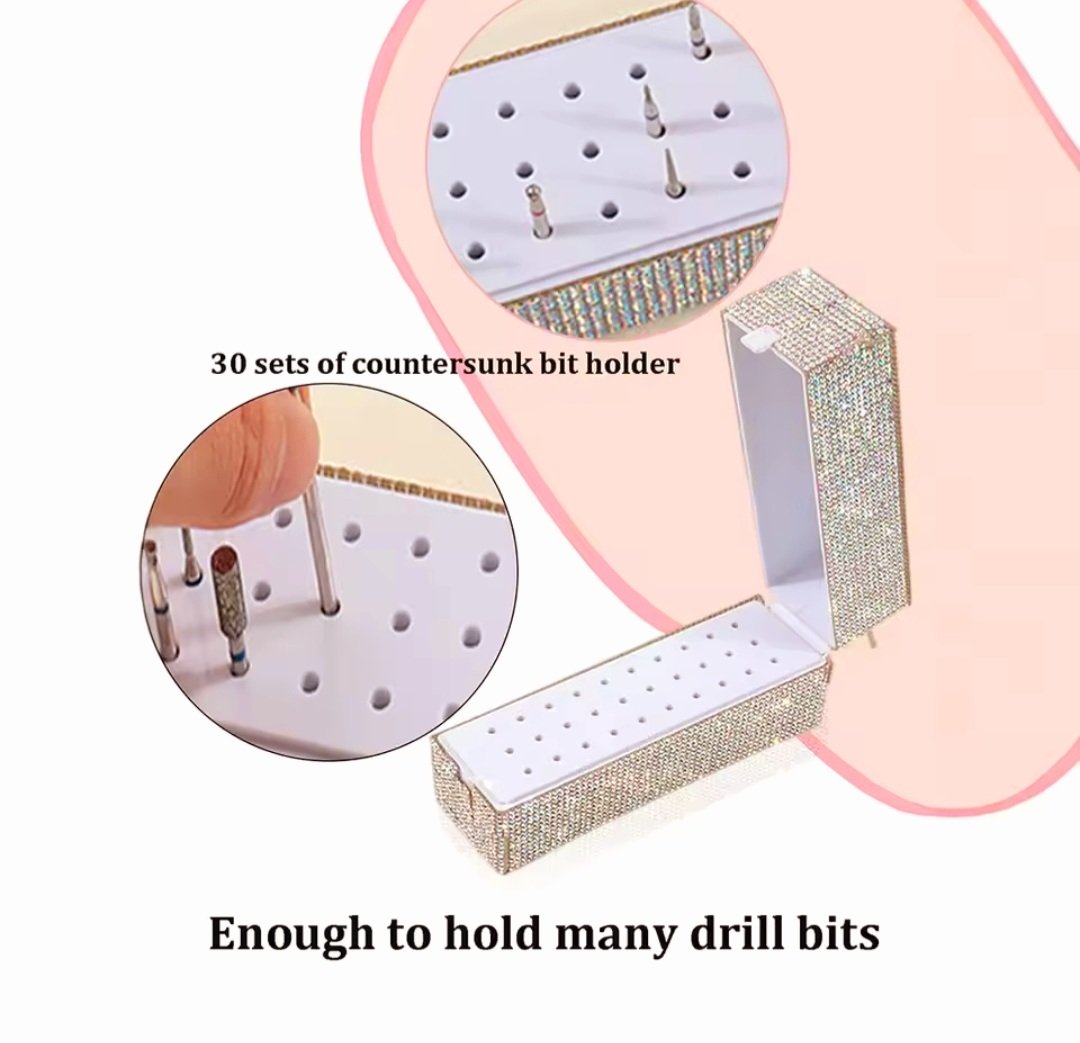 30 sets of countersunk bit holder

Enough to hold many drill bits